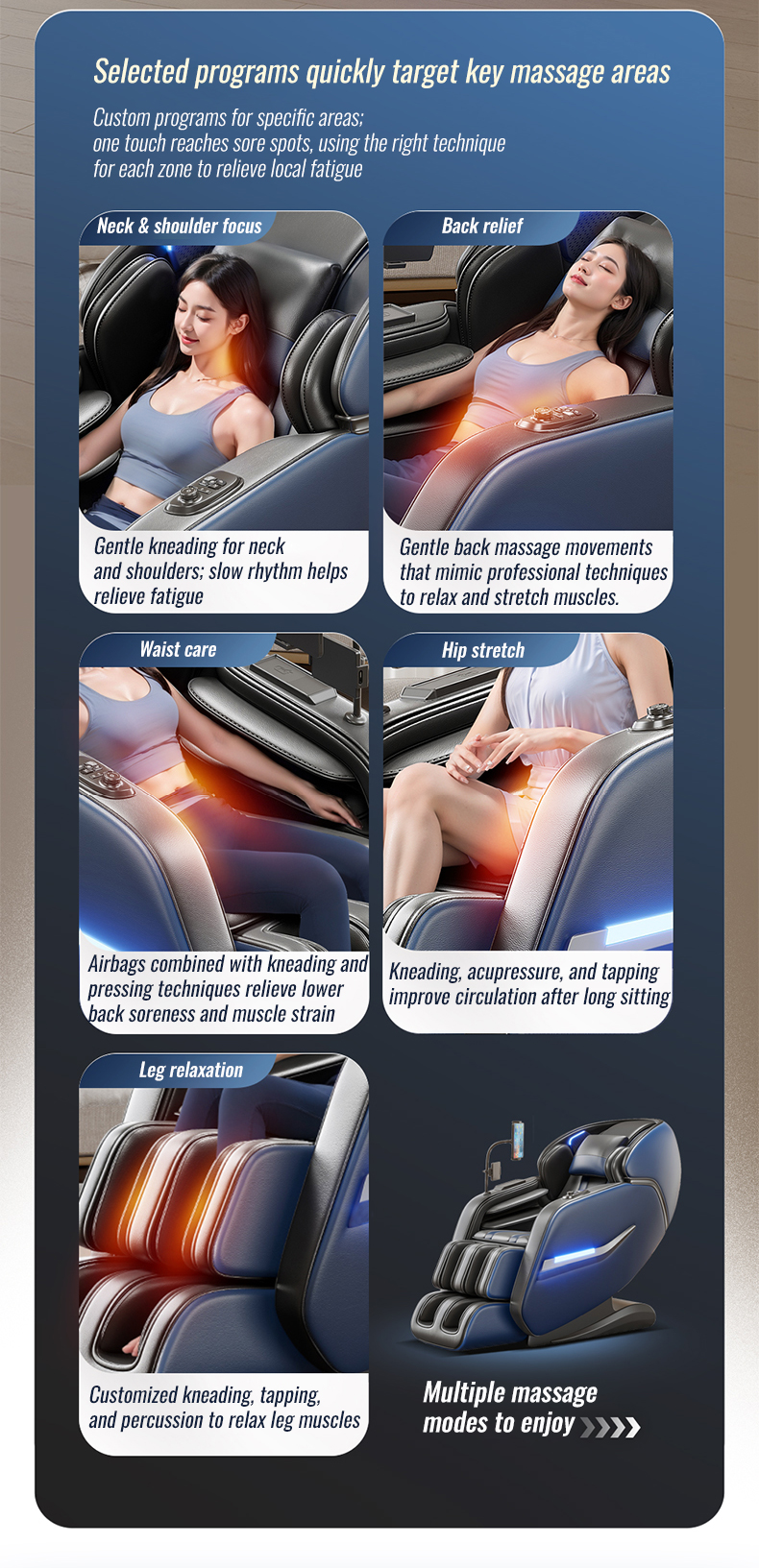 Selected programs quickly target key massage areas

Custom programs for specific areas; one touch reaches sore spots, using the right technique for each zone to relieve local fatigue

Neck & shoulder focus

Gentle kneading for neck and shoulders; slow rhythm helps relieve fatigue

Back relief

Gentle back massage movements that mimic professional techniques to relax and stretch muscles.

Waist care

Airbags combined with kneading and pressing techniques relieve lower back soreness and muscle strain

Hip stretch

Kneading, acupressure, and tapping improve circulation after long sitting

Leg relaxation

Customized kneading, tapping, and percussion to relax leg muscles

Multiple massage modes to enjoy